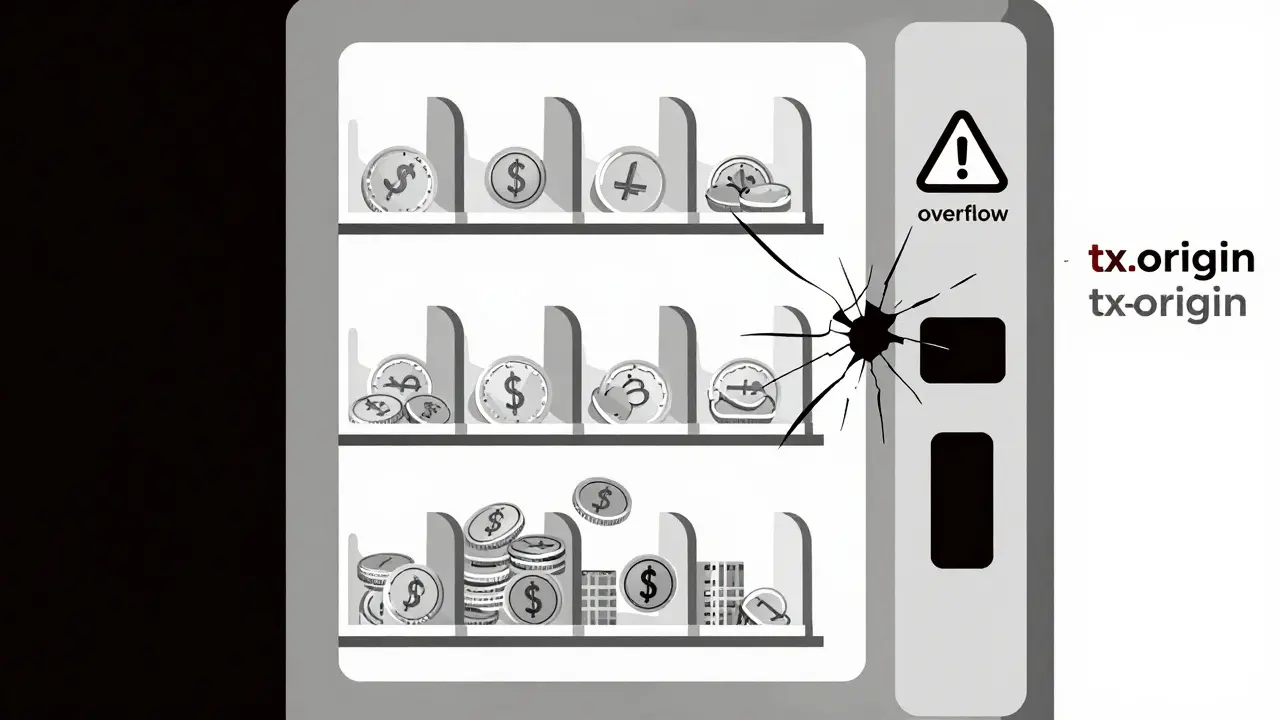 overflow

tx.origin
tx-origin